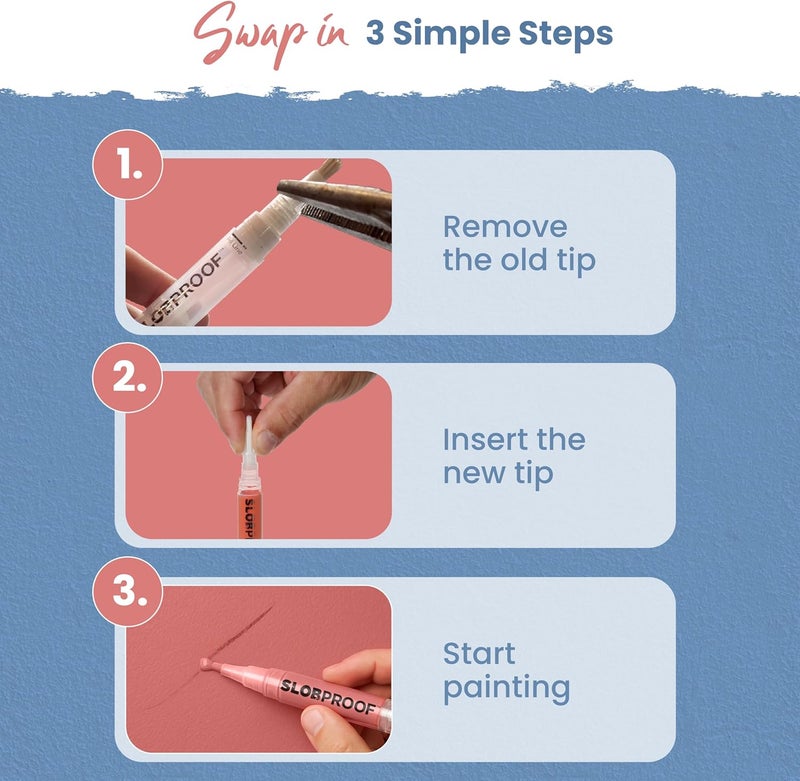 Swap in 3 Simple Steps

1.

SLOBPROOF

Remove the old tip

2.

SLOBP

Insert the new tip

3.

SLOBPROOF

Start painting